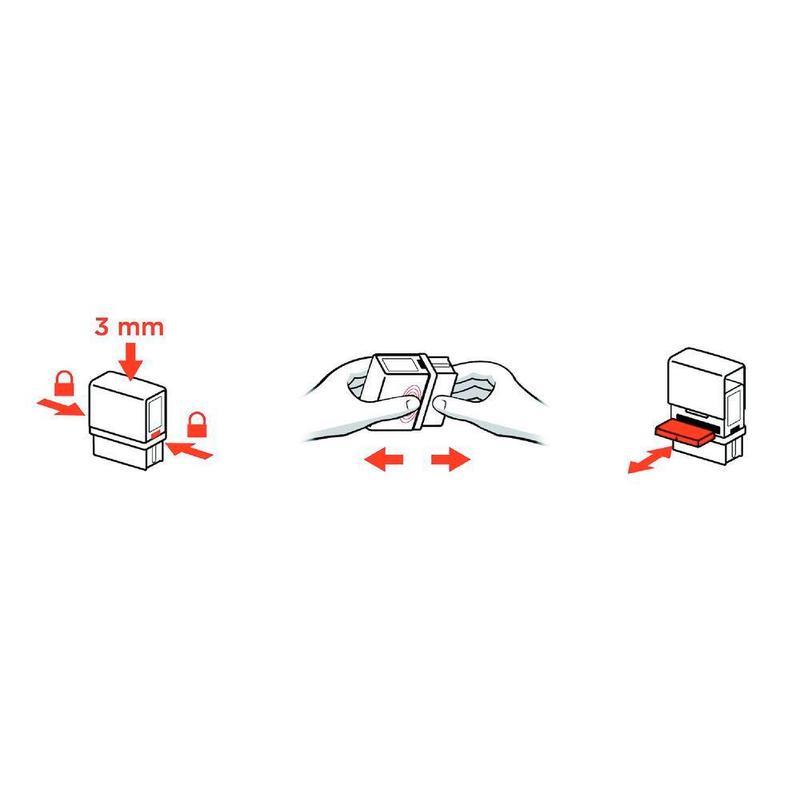 3 mm