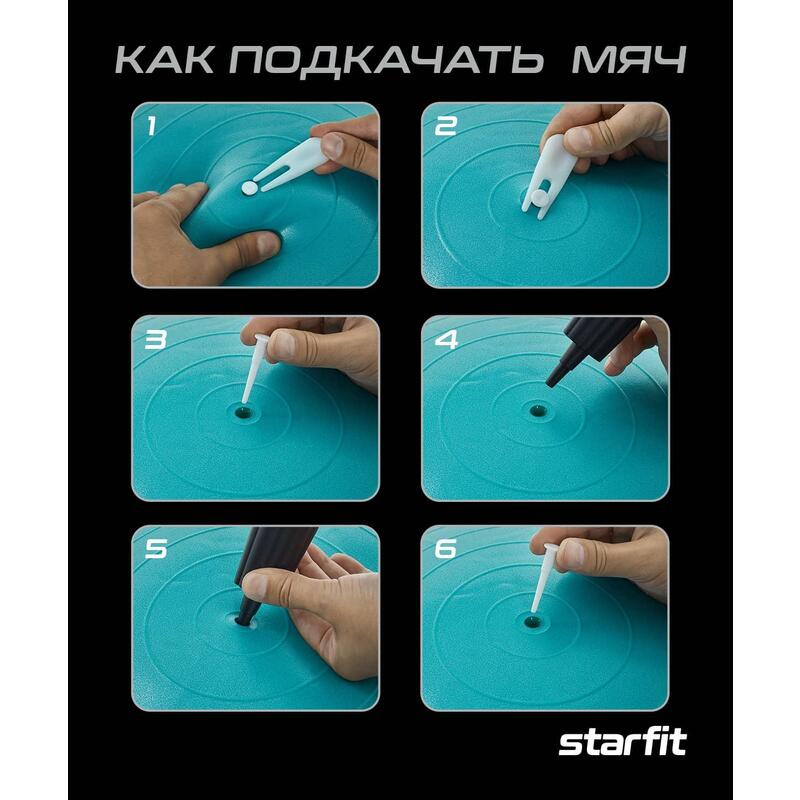 КАК ПОДКАЧАТЬ МЯЧ

1

2

3

4

5

6

starfit