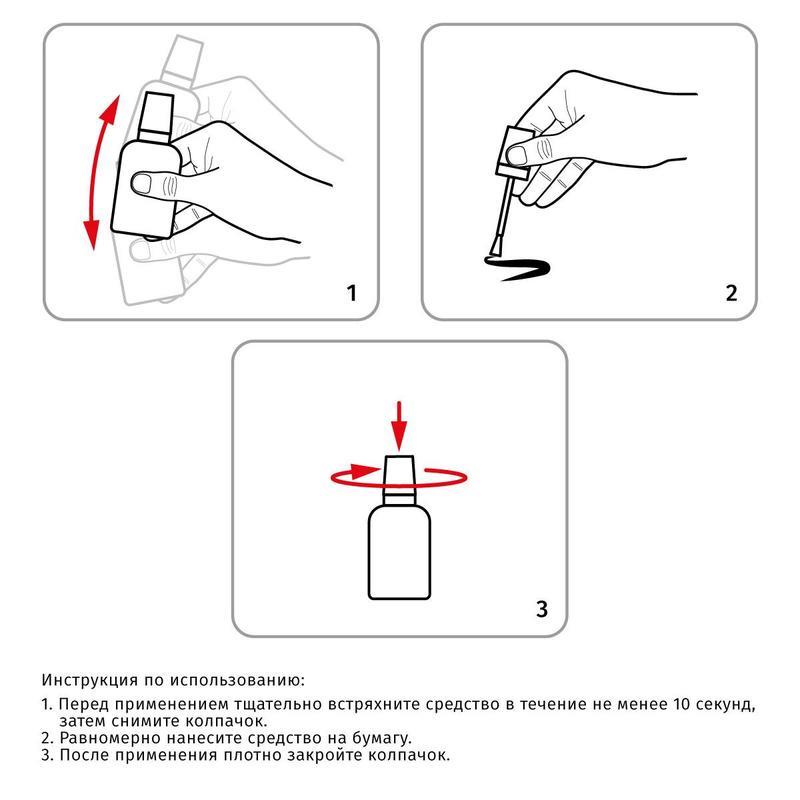 1

2

3

Инструкция по использованию:

1. Перед применением тщательно встряхните средство в течение не менее 10 секунд, затем снимите колпачок.
2. Равномерно нанесите средство на бумагу.
3. После применения плотно закройте колпачок.