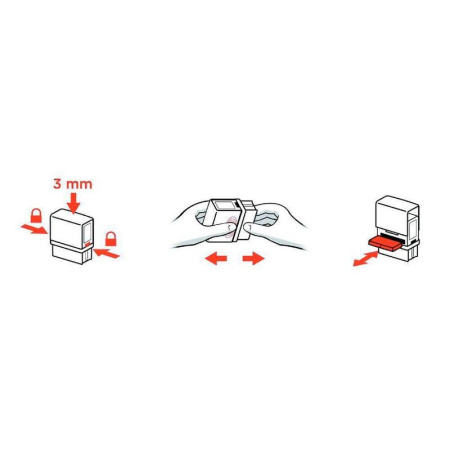 3 mm