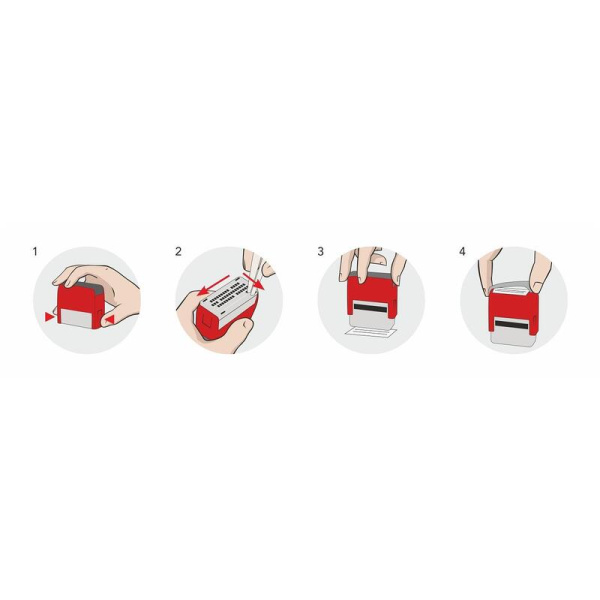 1

2

3

4