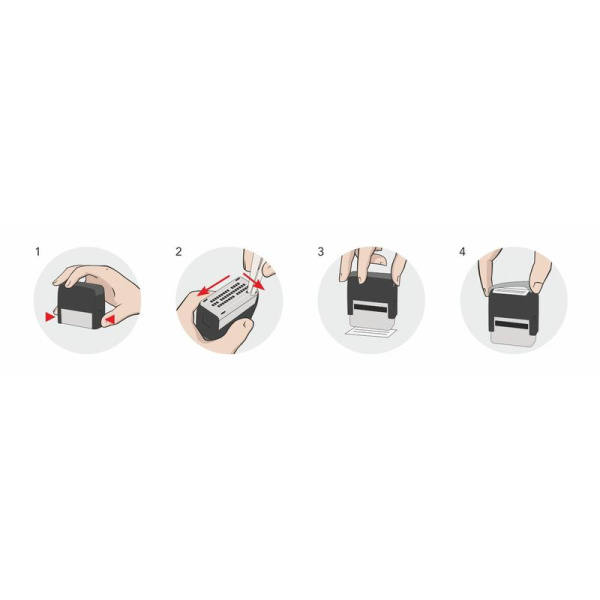 1

2

3

4