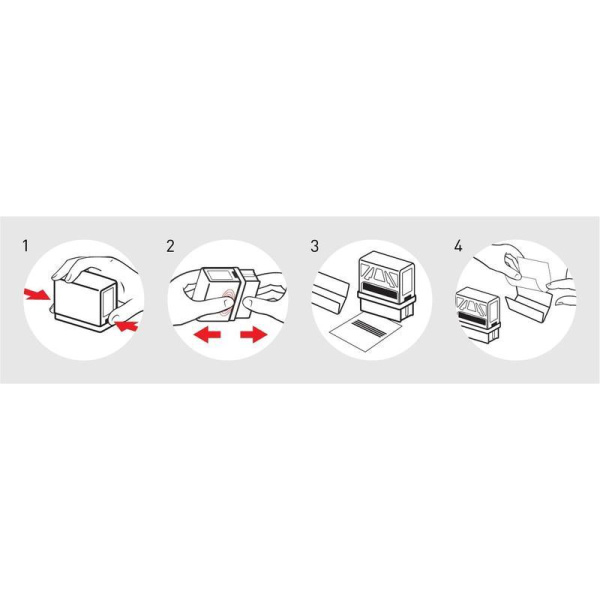 1

2

3

4